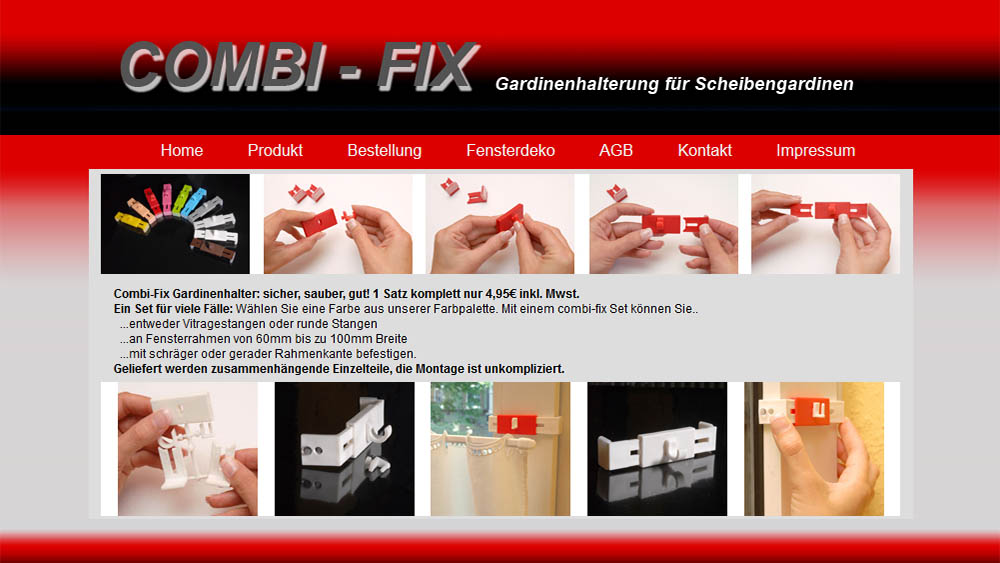 COMBI - FIX

Gardinenhalterung für Scheibengardinen

Home Produkt Bestellung Fensterdeko AGB Kontakt Impressum

Combi-Fix Gardinenhalter: sicher, sauber, gut! 1 Satz komplett nur 4,95€ inkl. Mwst.
Ein Set für viele Fälle: Wählen Sie eine Farbe aus unserer Farbpalette. Mit einem combi-fix Set können Sie..
...entweder Vitragestangen oder runde Stangen
...an Fensterrahmen von 60mm bis zu 100mm Breite
...mit schräger oder gerader Rahmenkante befestigen.
Geliefert werden zusammenhängende Einzelteile, die Montage ist unkompliziert.